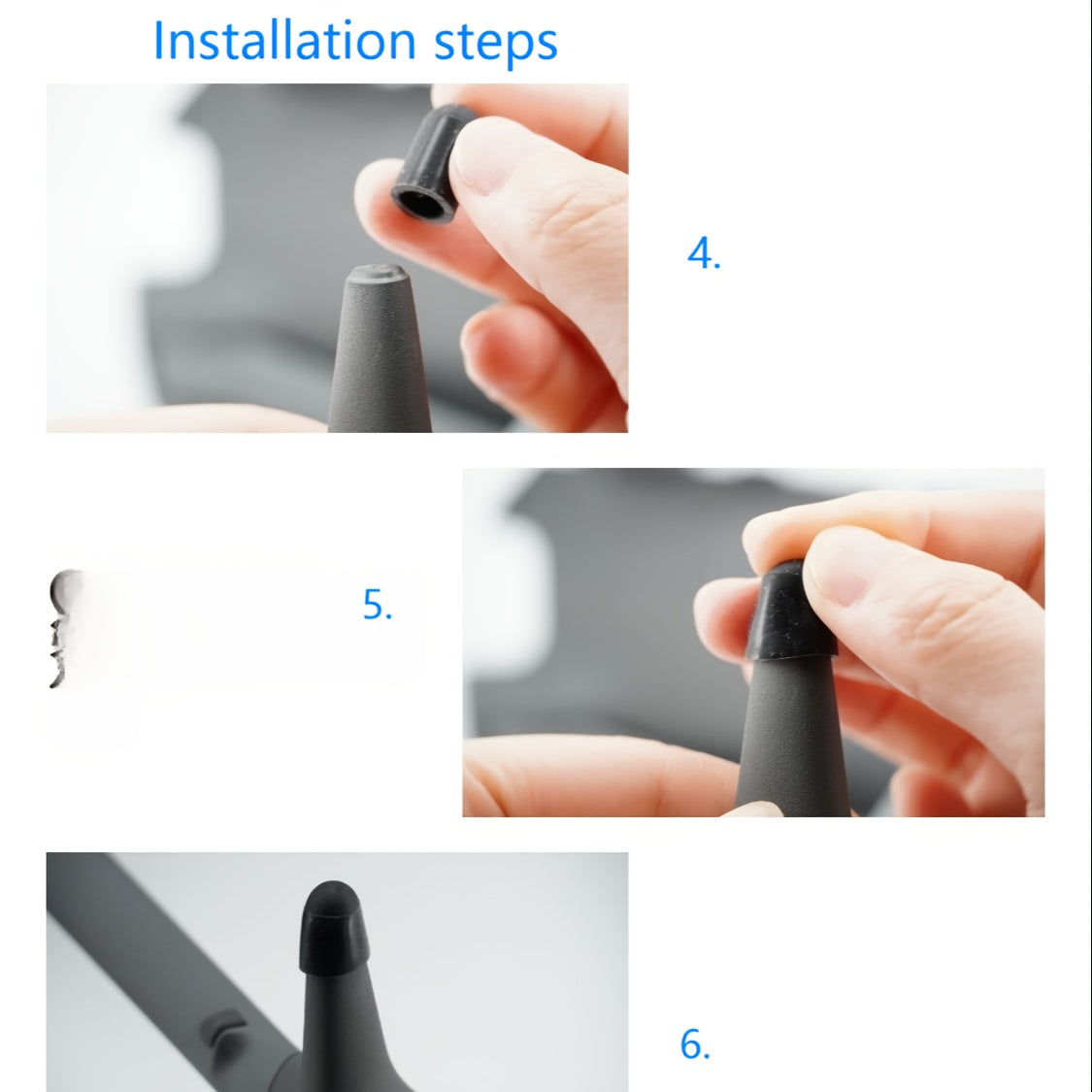 Installation steps

4.

5.

6.