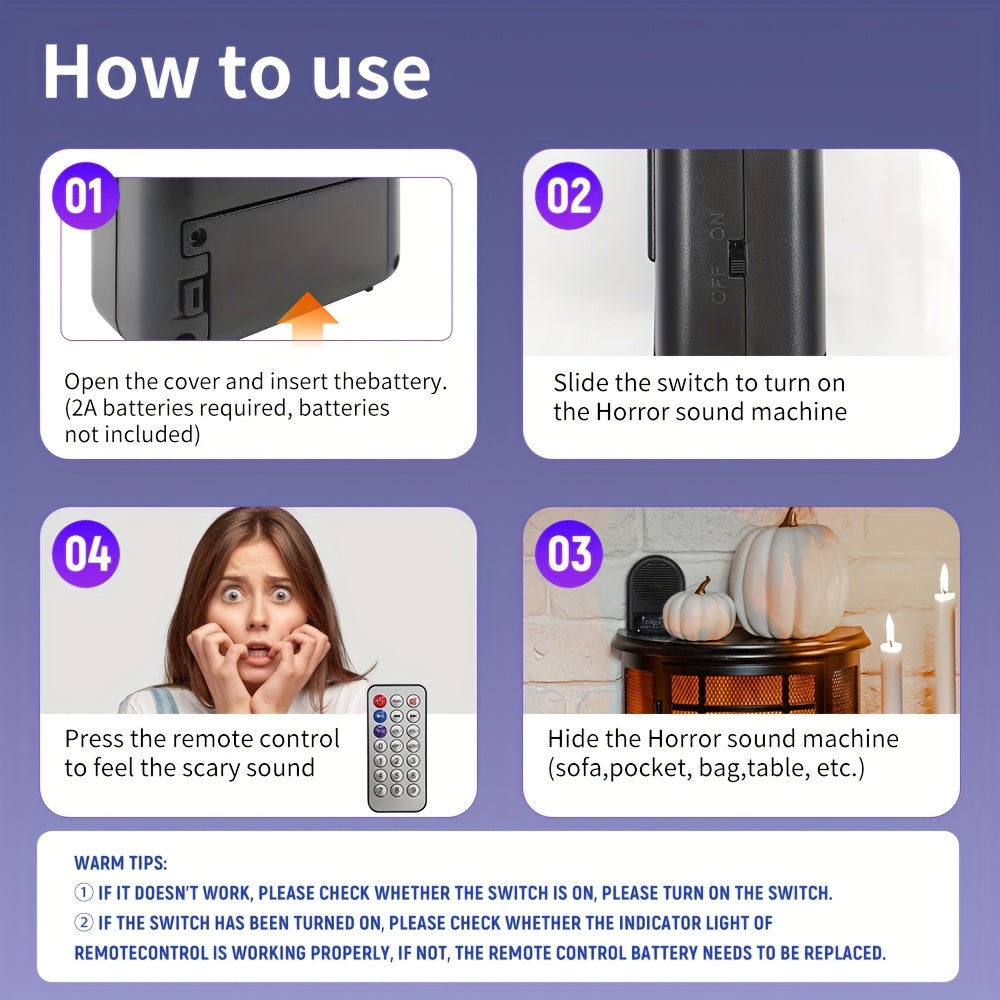 How to use

01

Open the cover and insert thebattery. (2A batteries required, batteries not included)

02

OFF ON

Slide the switch to turn on the Horror sound machine

04

Press the remote control to feel the scary sound

03

Hide the Horror sound machine (sofa,pocket, bag,table, etc.)

WARM TIPS:
① IF IT DOESN'T WORK, PLEASE CHECK WHETHER THE SWITCH IS ON, PLEASE TURN ON THE SWITCH.
② IF THE SWITCH HAS BEEN TURNED ON, PLEASE CHECK WHETHER THE INDICATOR LIGHT OF REMOTECONTROL IS WORKING PROPERLY, IF NOT, THE REMOTE CONTROL BATTERY NEEDS TO BE REPLACED.