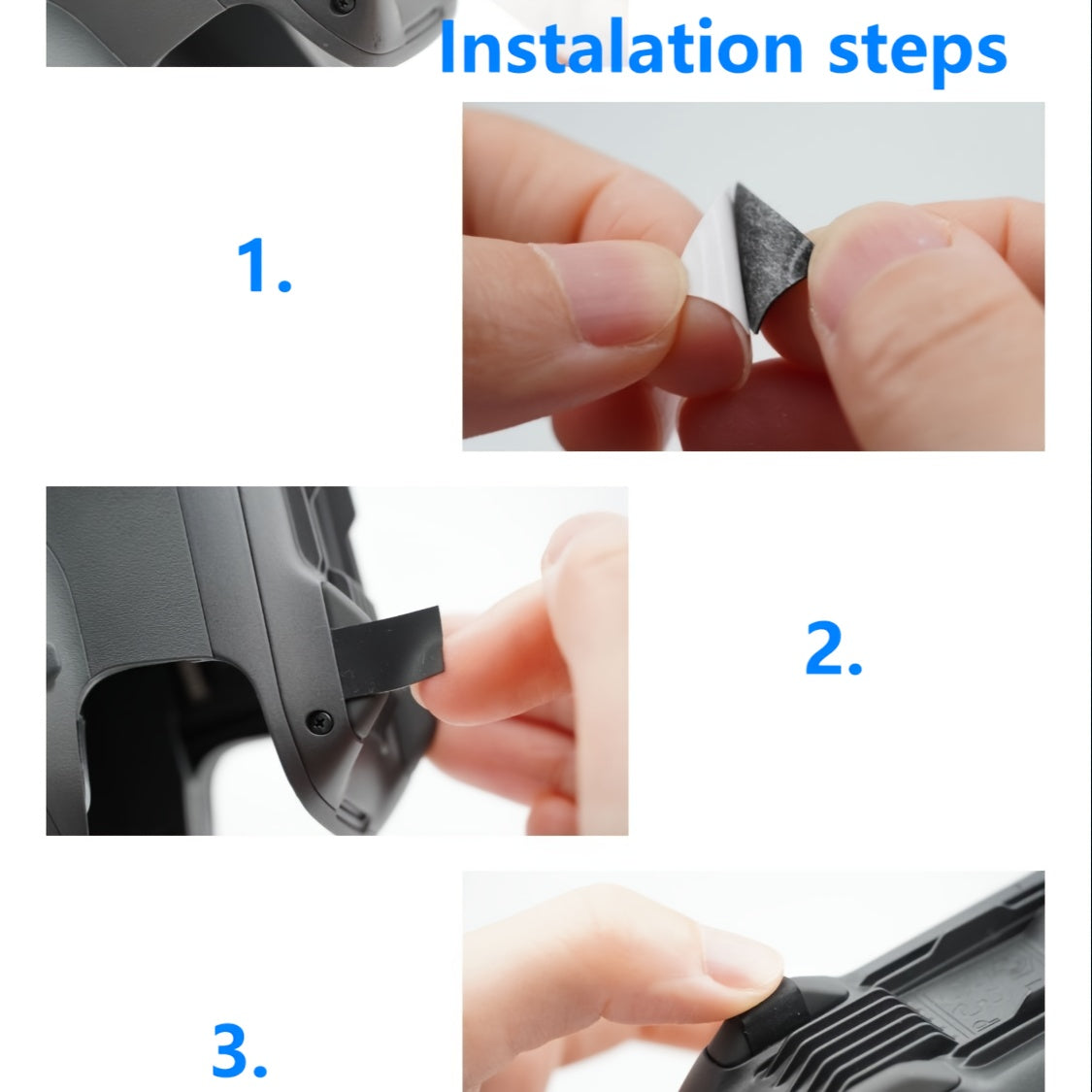 Instalation steps

1.

2.

3.