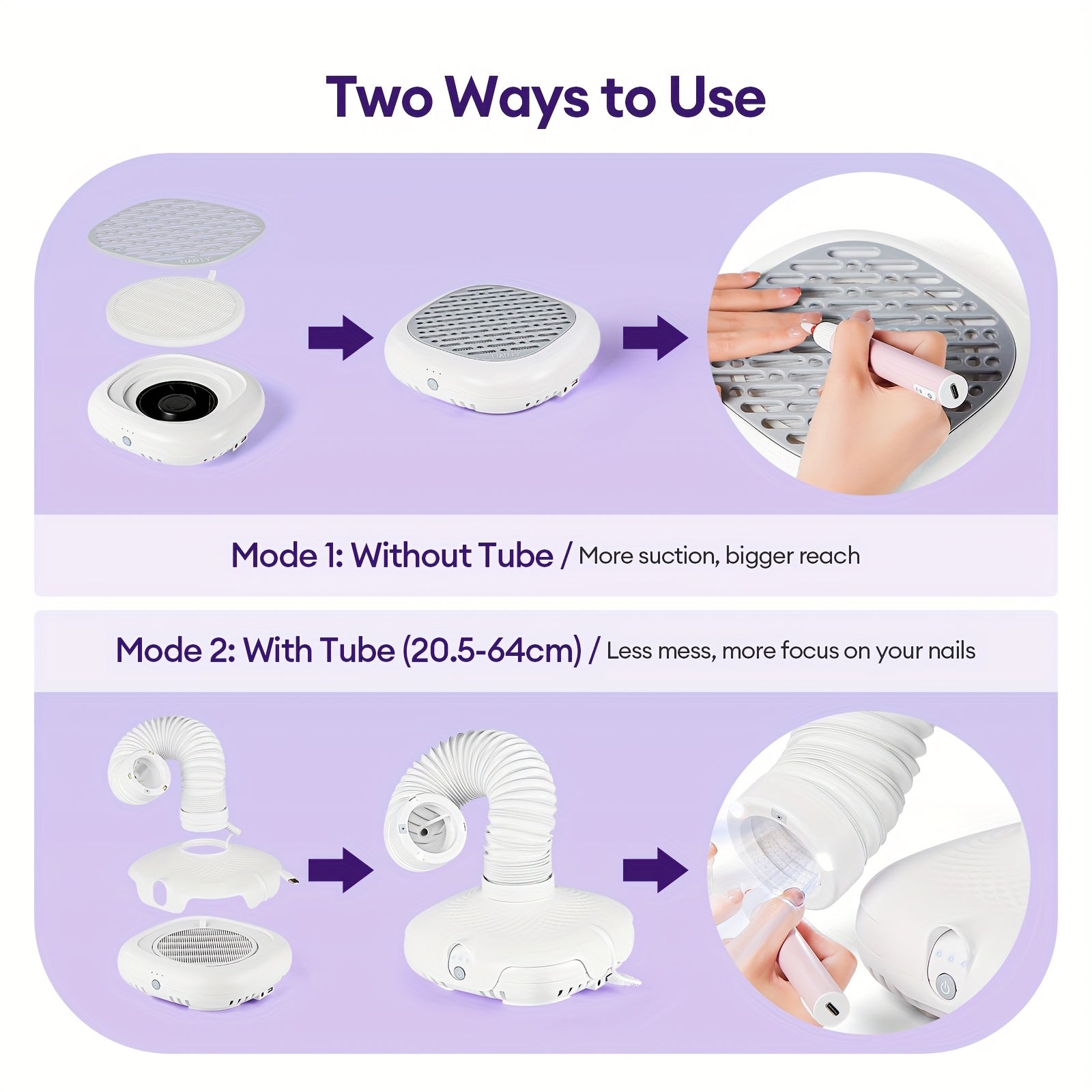 Two Ways to Use

LIARTY

LIARTY

Mode 1: Without Tube / More suction, bigger reach

Mode 2: With Tube (20.5-64cm) / Less mess, more focus on your nails